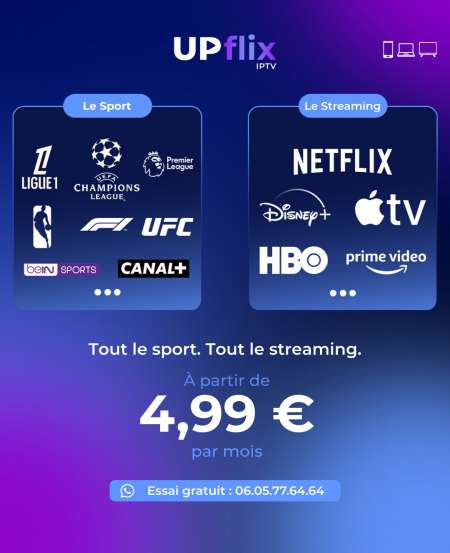 UPflix
IPTV

Le Sport

LIGUE1
UEFA CHAMPIONS LEAGUE
Premier League
F1
UFC
beIN SPORTS
CANAL+
•••

Le Streaming

NETFLIX
Disney+
tv
HBO
prime video
•••

Tout le sport. Tout le streaming.

À partir de
4,99 €
par mois

Essai gratuit : 06.05.77.64.64